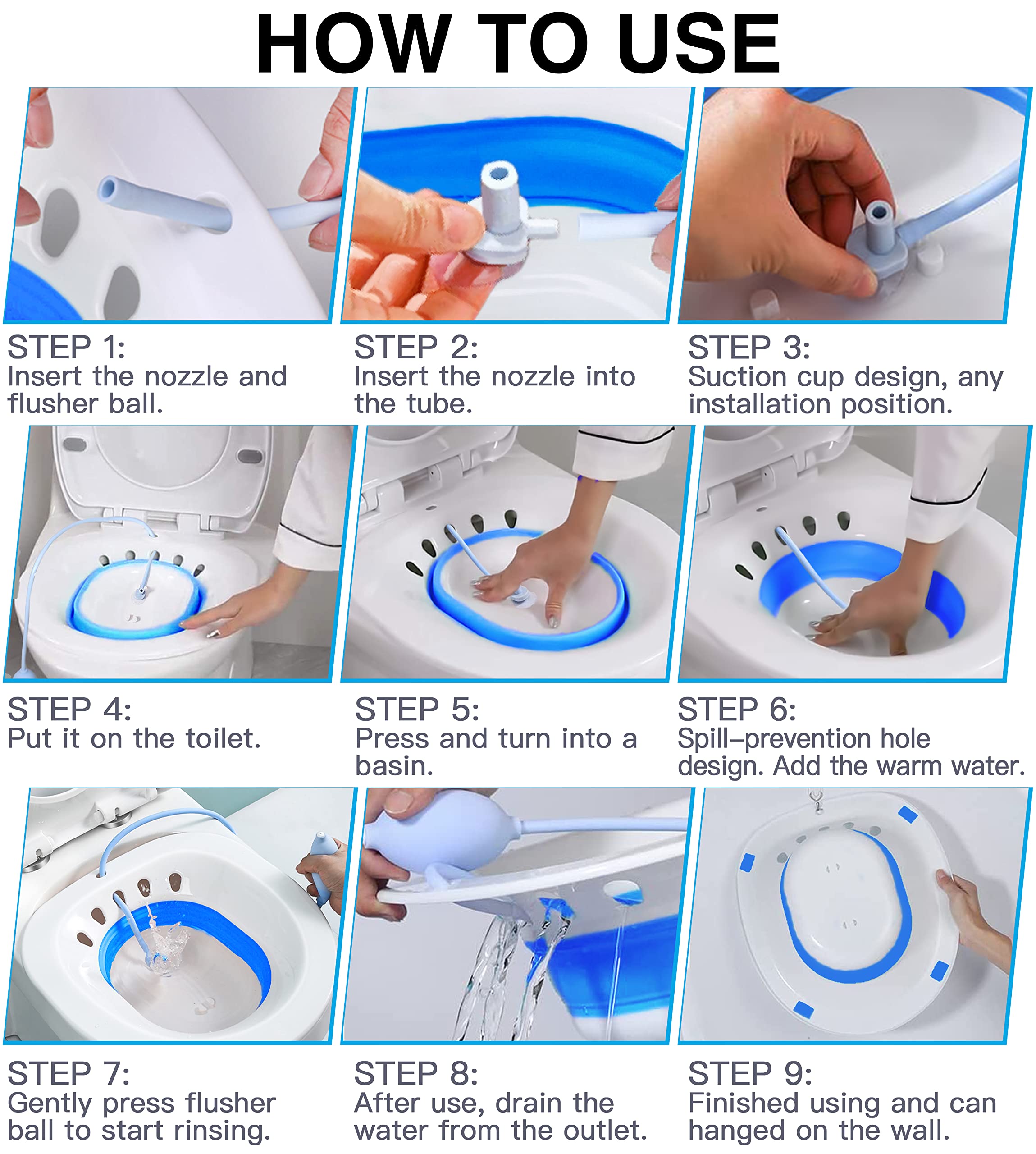 HOW TO USE

STEP 1:
Insert the nozzle and flusher ball.

STEP 2:
Insert the nozzle into the tube.

STEP 3:
Suction cup design, any installation position.

STEP 4:
Put it on the toilet.

STEP 5:
Press and turn into a basin.

STEP 6:
Spill-prevention hole design. Add the warm water.

STEP 7:
Gently press flusher ball to start rinsing.

STEP 8:
After use, drain the water from the outlet.

STEP 9:
Finished using and can hanged on the wall.